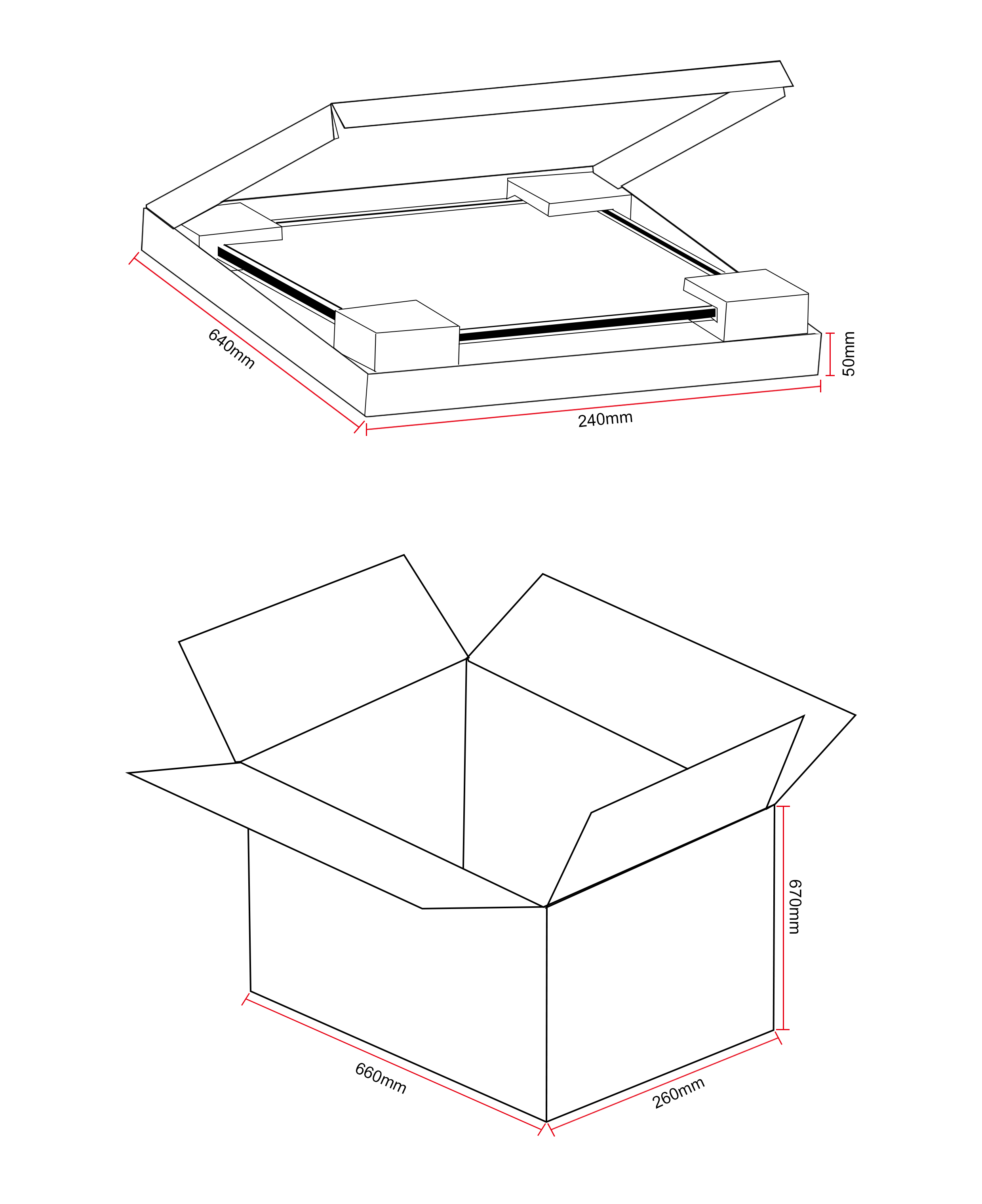 640mm
240mm
50mm
660mm
260mm
670mm