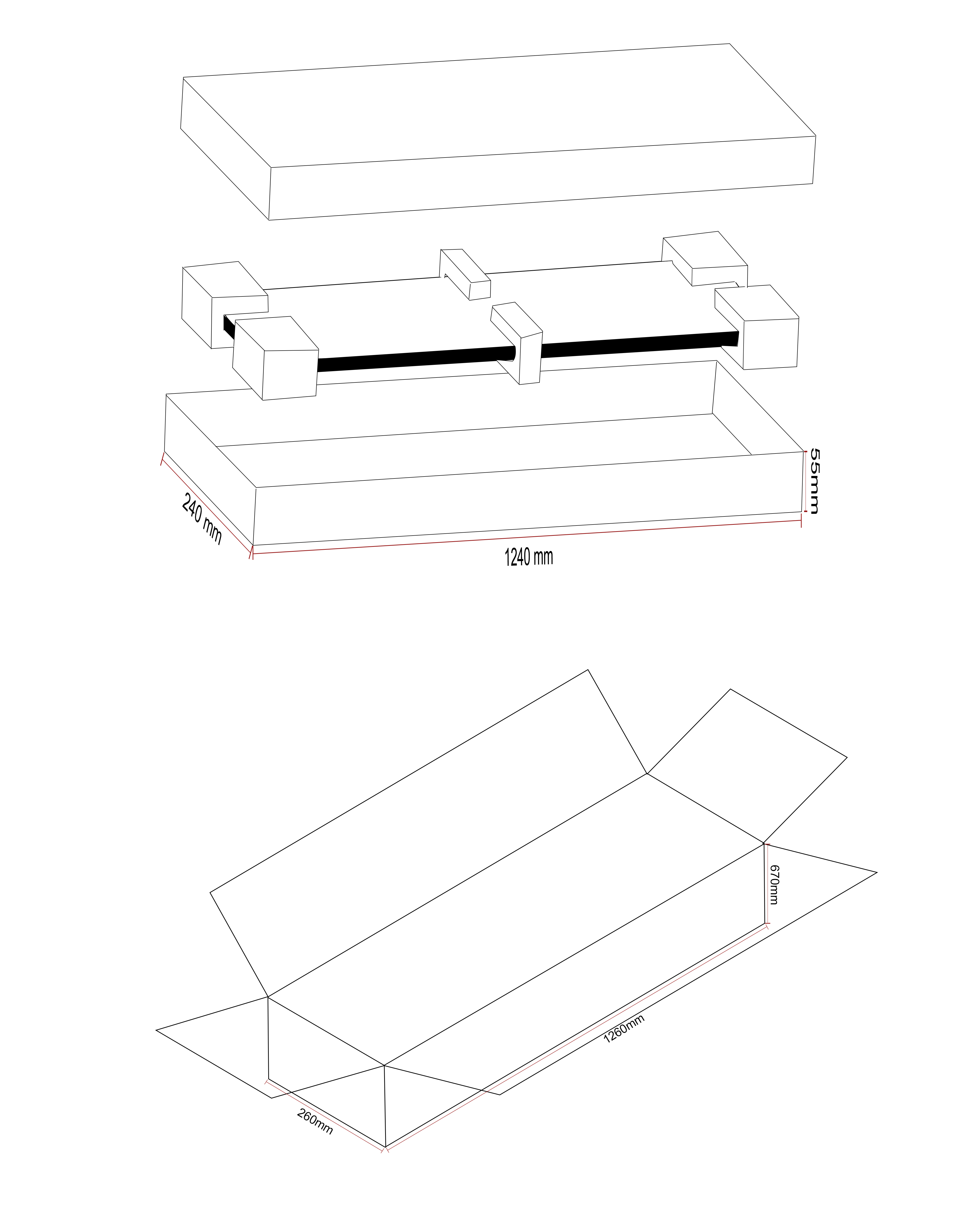 55mm

240 mm

1240 mm

670mm

1260mm

260mm