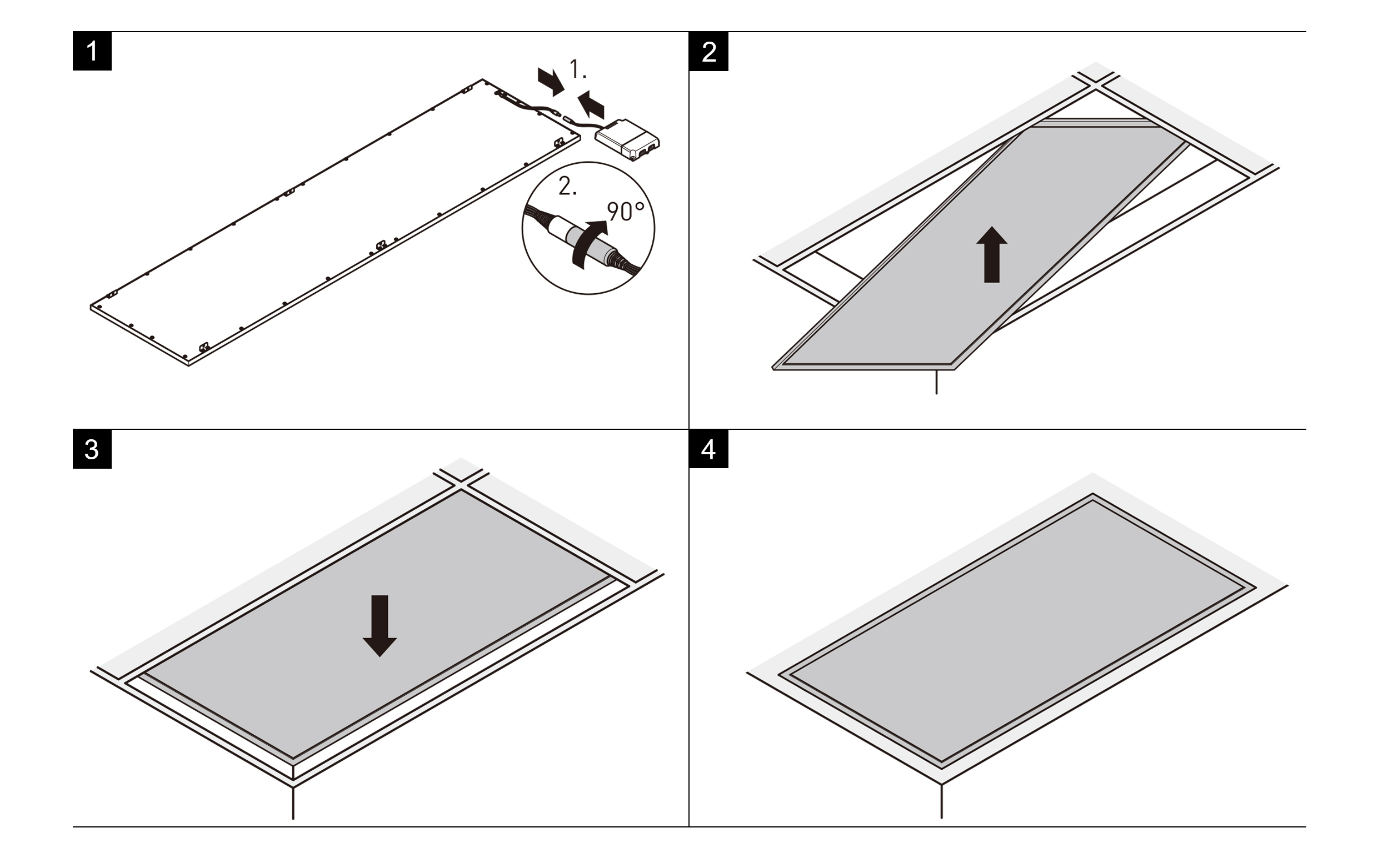 1

1.

2.

90°

2

3

4