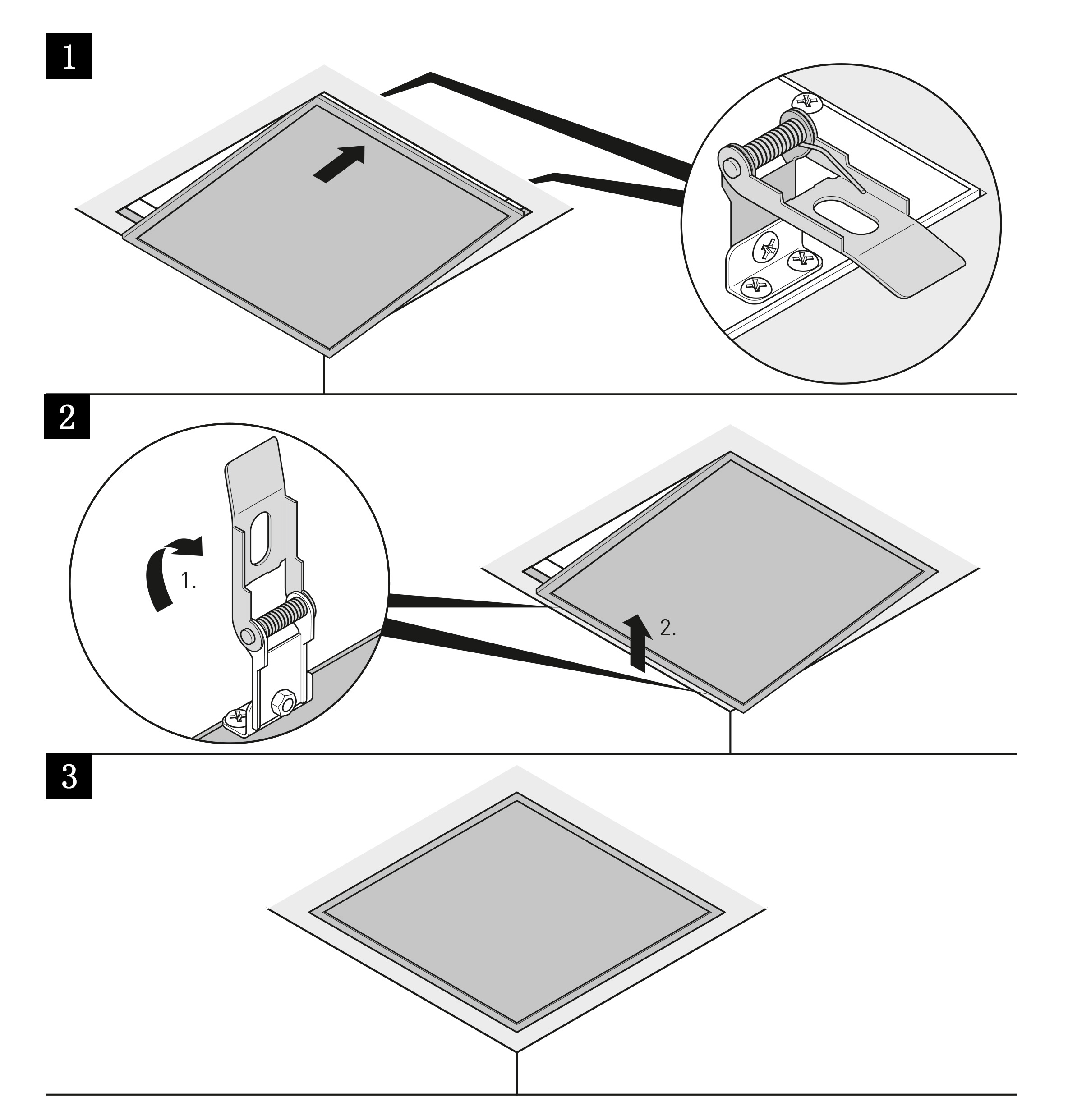 1

2

1.

2.

3